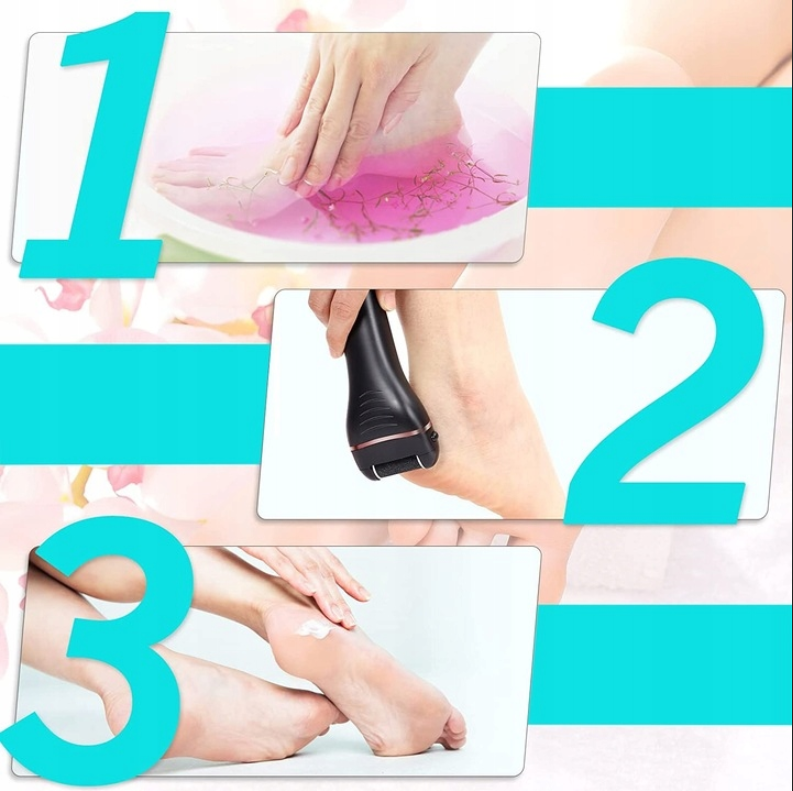 1

2

3